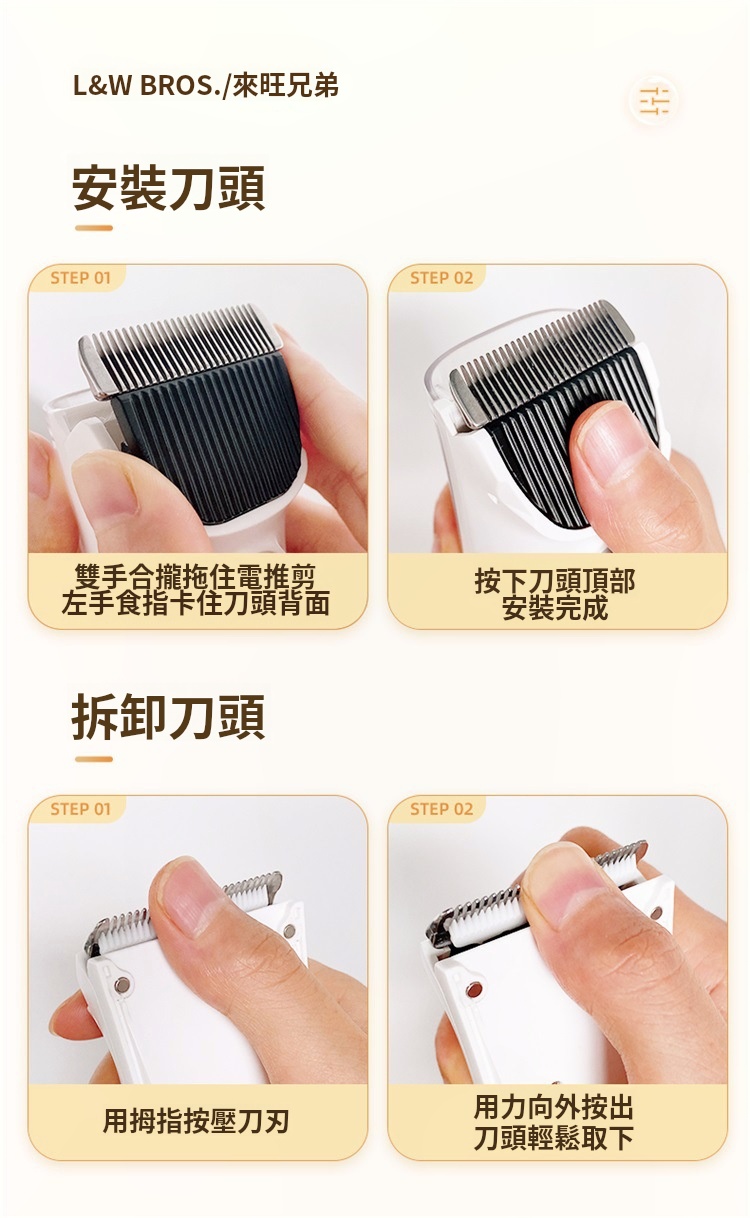 L&W BROS./來旺兄弟

安裝刀頭

STEP 01

雙手合攏拖住電推剪
左手食指卡住刀頭背面

STEP 02

按下刀頭頂部
安裝完成

拆卸刀頭

STEP 01

用拇指按壓刀刃

STEP 02

用力向外按出
刀頭輕鬆取下